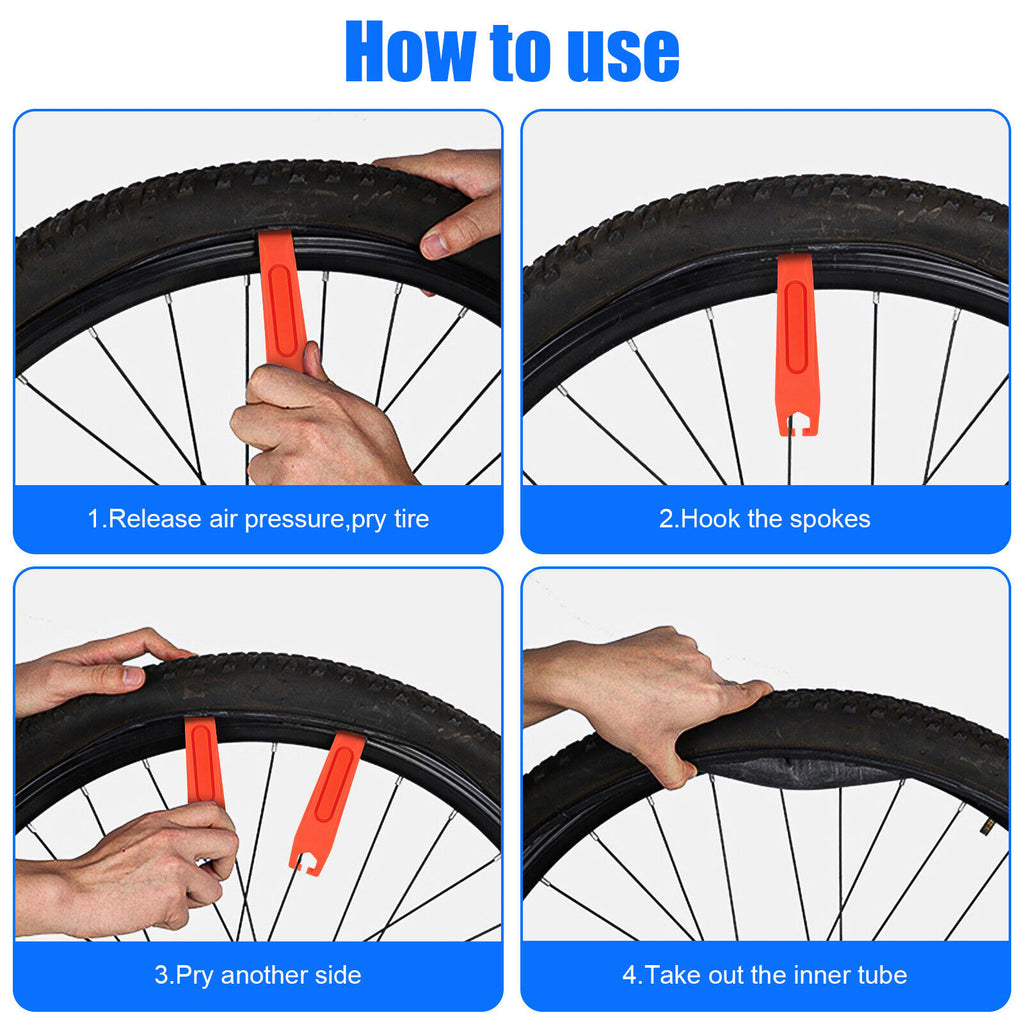 How to use

1.Release air pressure,pry tire

2.Hook the spokes

3.Pry another side

4.Take out the inner tube